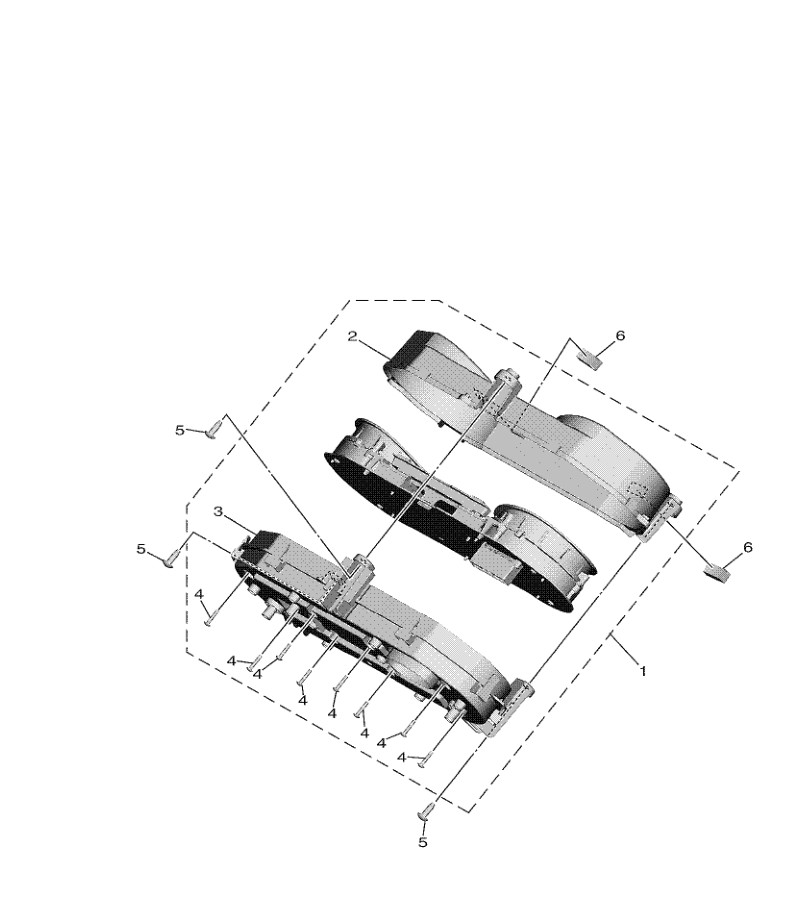 2
6
5
3
5
6
4
4
4
4
4
4
4
4
1
5